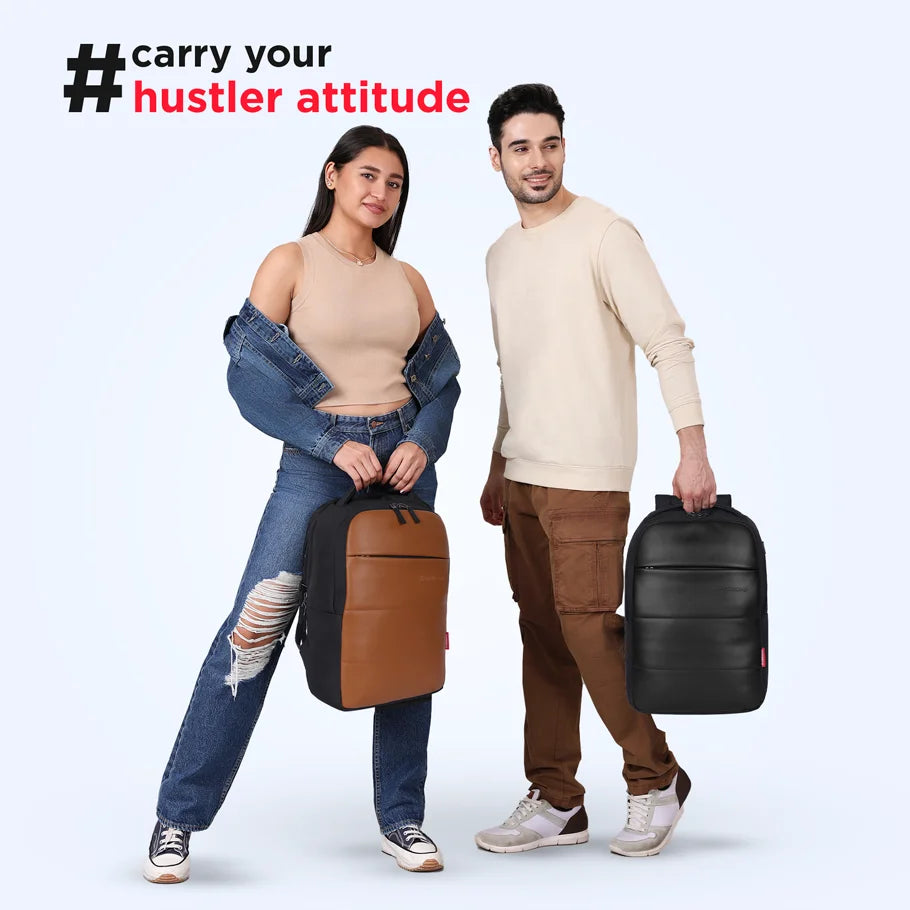 #carry your hustler attitude