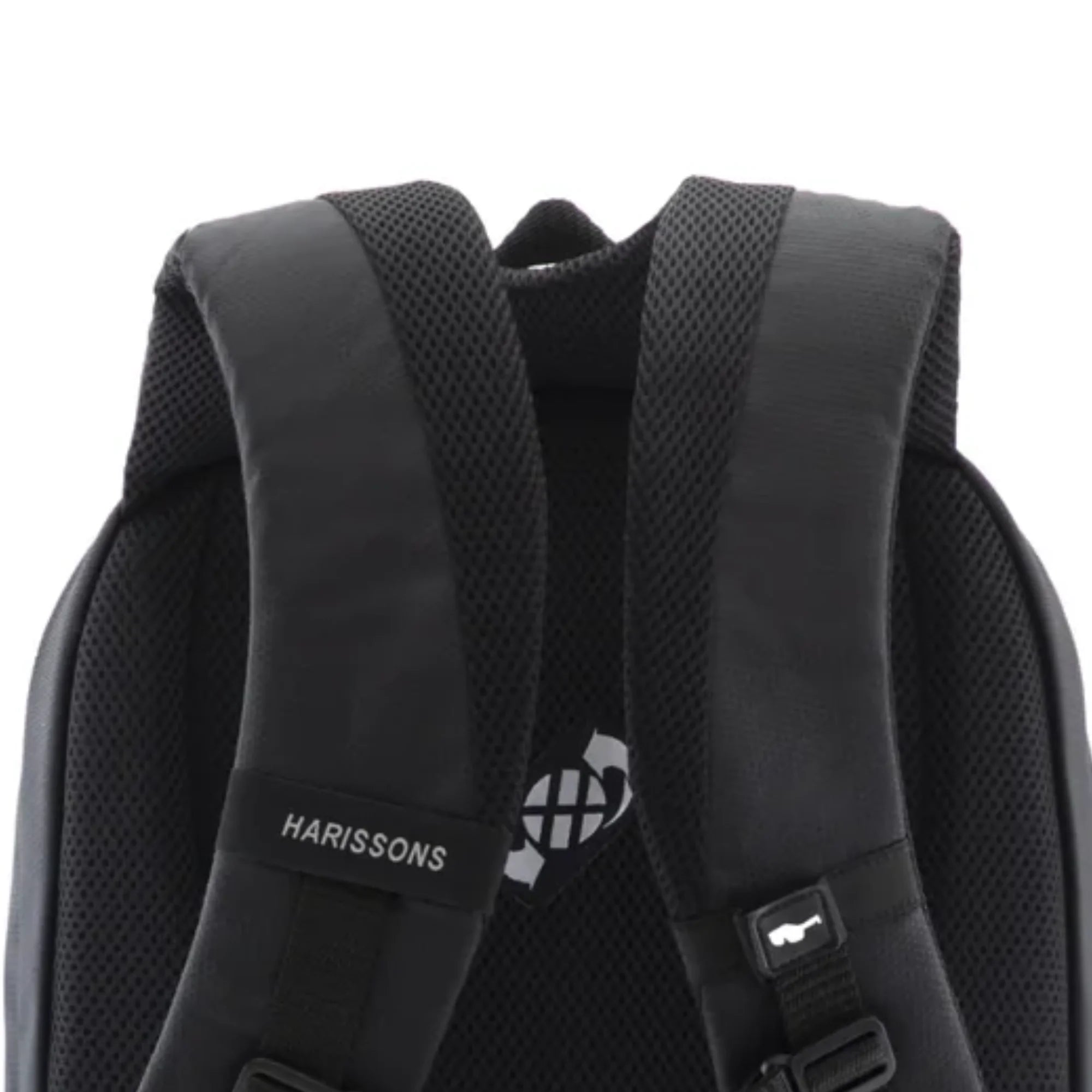 HARISSONS