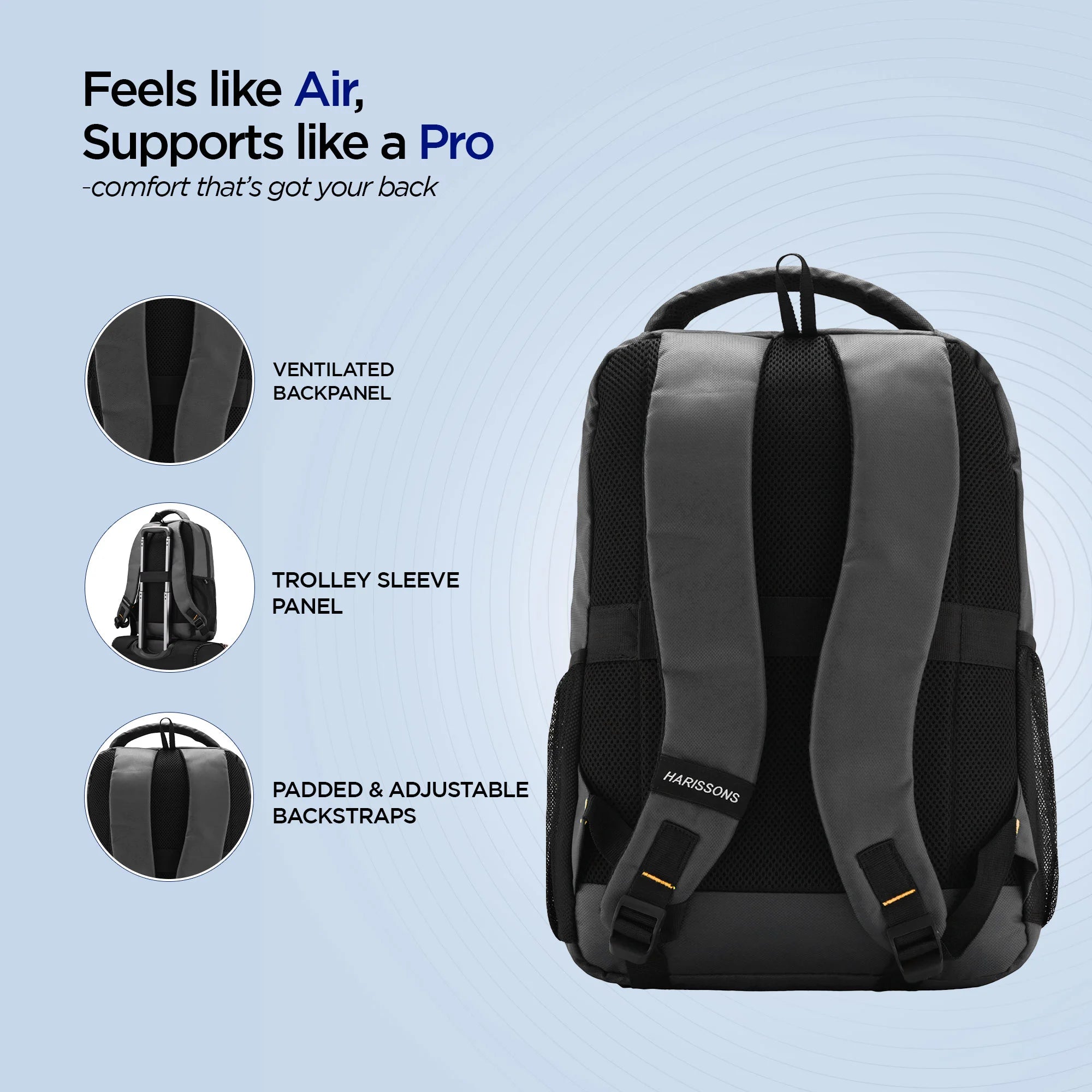 Feels like Air,
Supports like a Pro
-comfort that's got your back

VENTILATED BACKPANEL

TROLLEY SLEEVE PANEL

PADDED & ADJUSTABLE BACKSTRAPS

HARISSONS