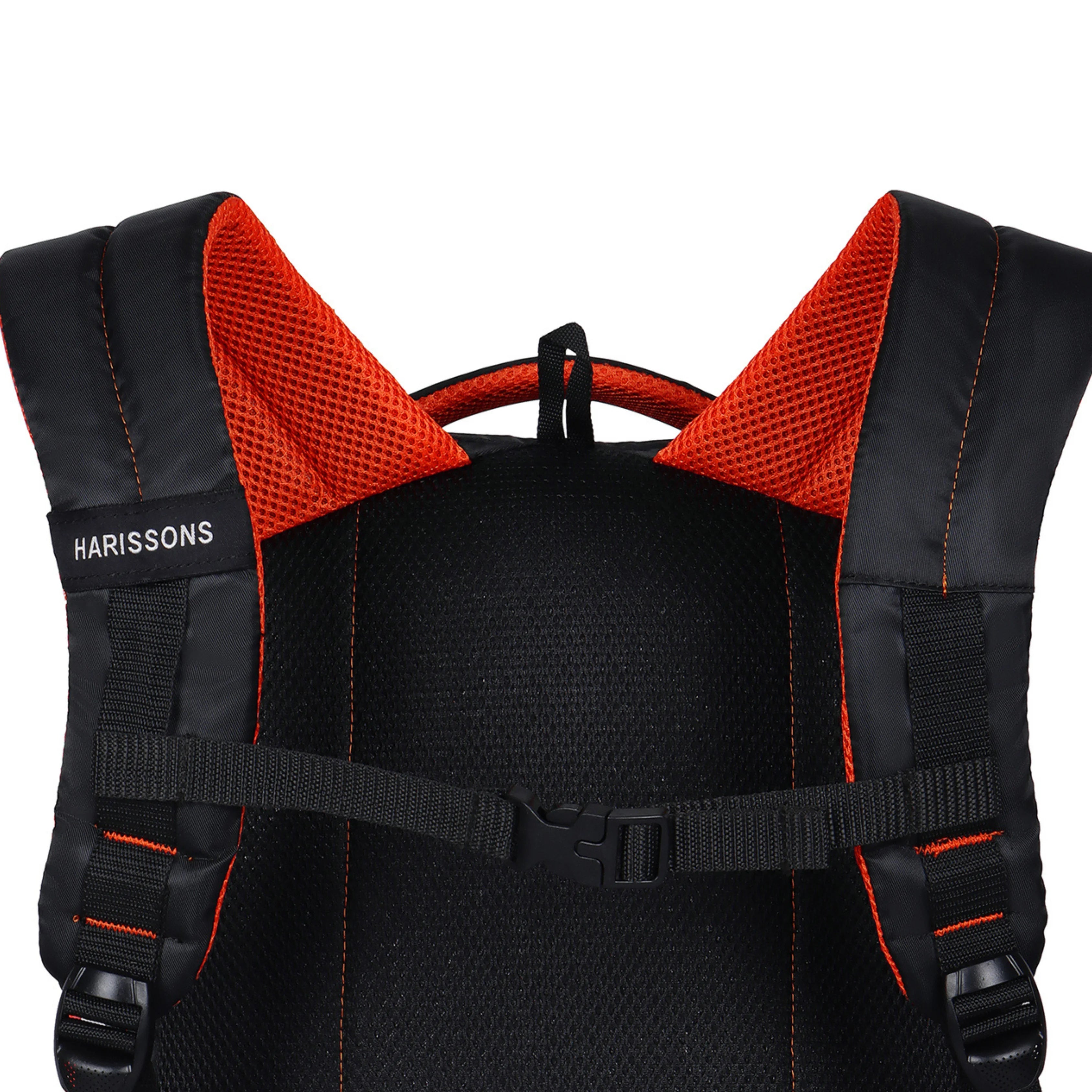 HARISSONS