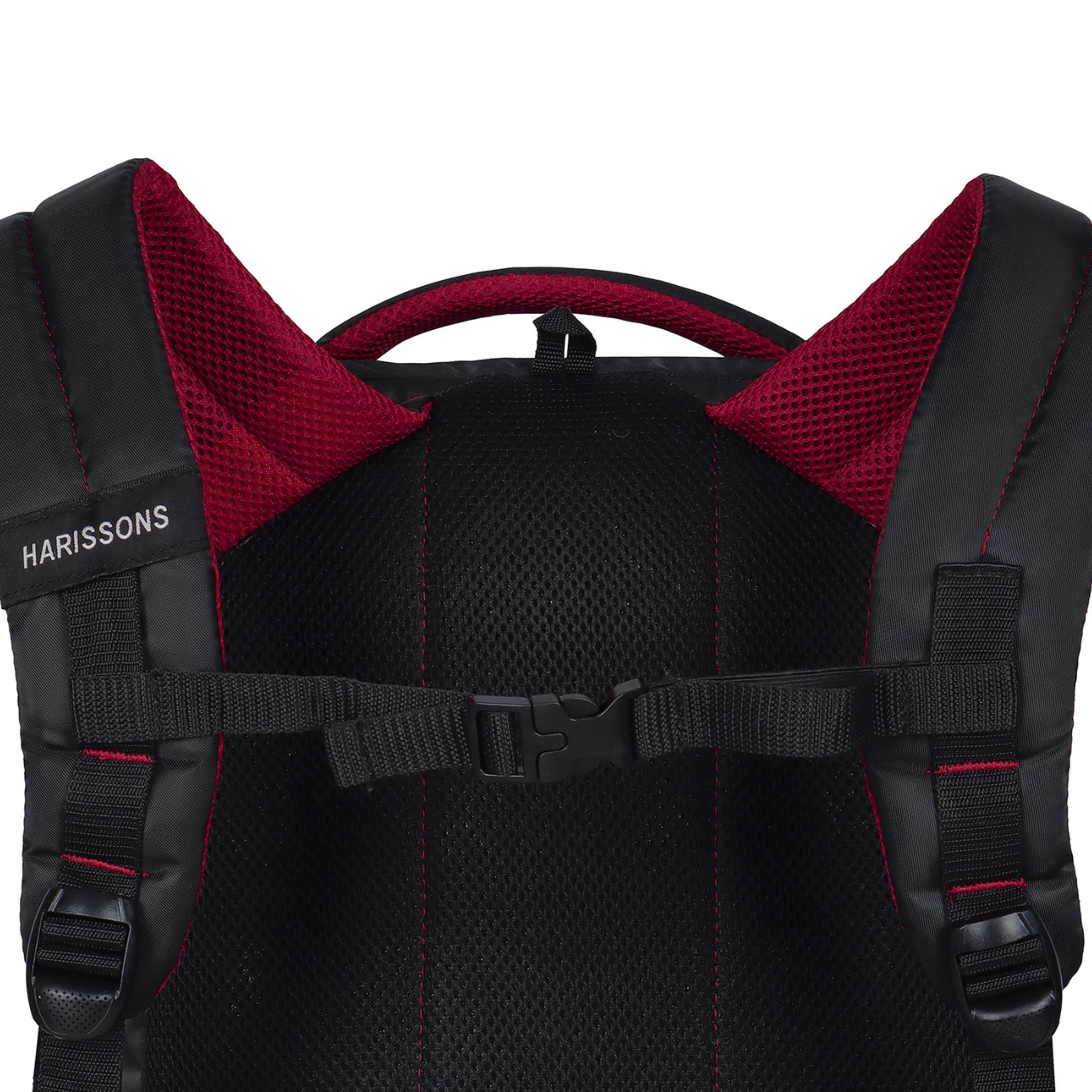 HARISSONS