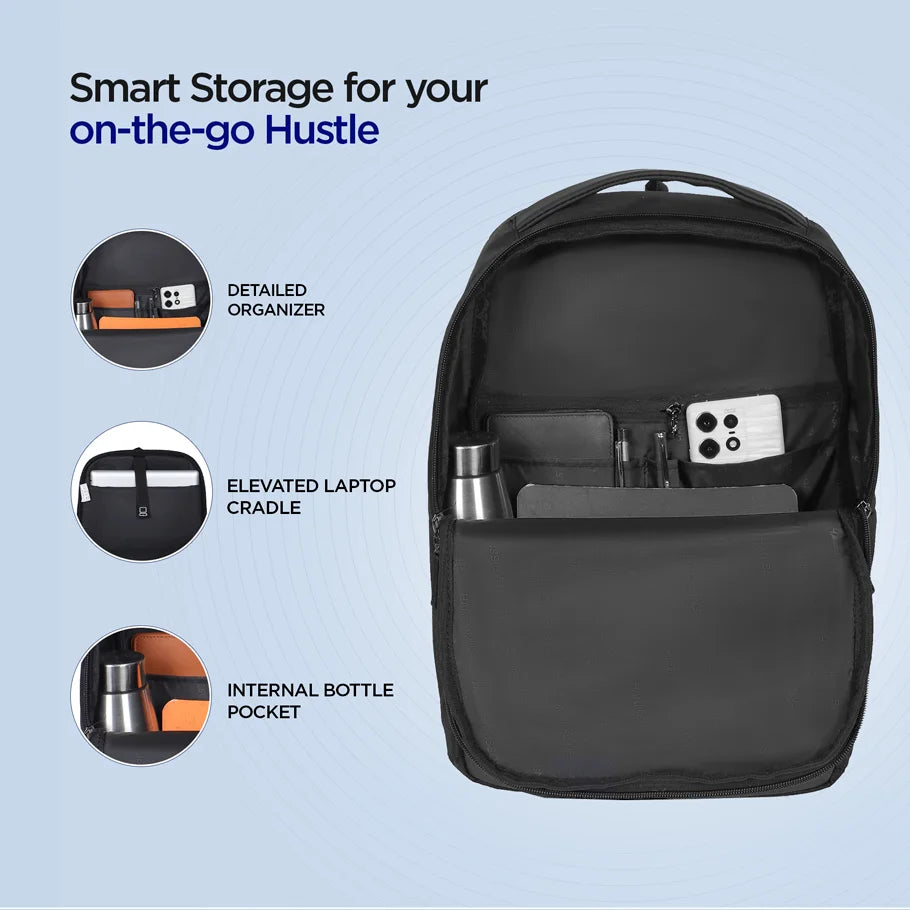 Smart Storage for your
on-the-go Hustle

DETAILED ORGANIZER

ELEVATED LAPTOP CRADLE

INTERNAL BOTTLE POCKET