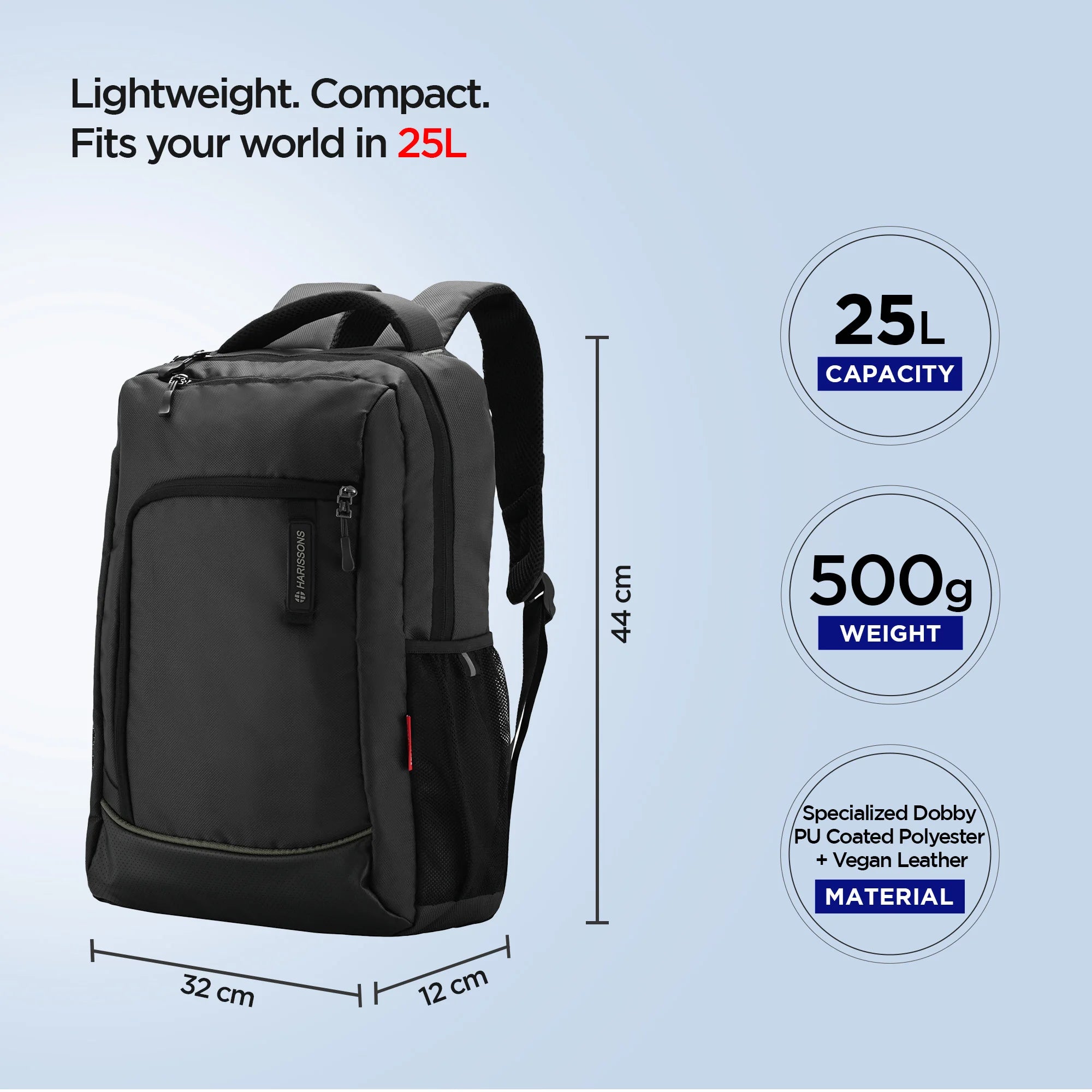 Lightweight. Compact.
Fits your world in 25L

HARISSONS

44 cm

32 cm

12 cm

25L
CAPACITY

500g
WEIGHT

Specialized Dobby PU Coated Polyester + Vegan Leather
MATERIAL