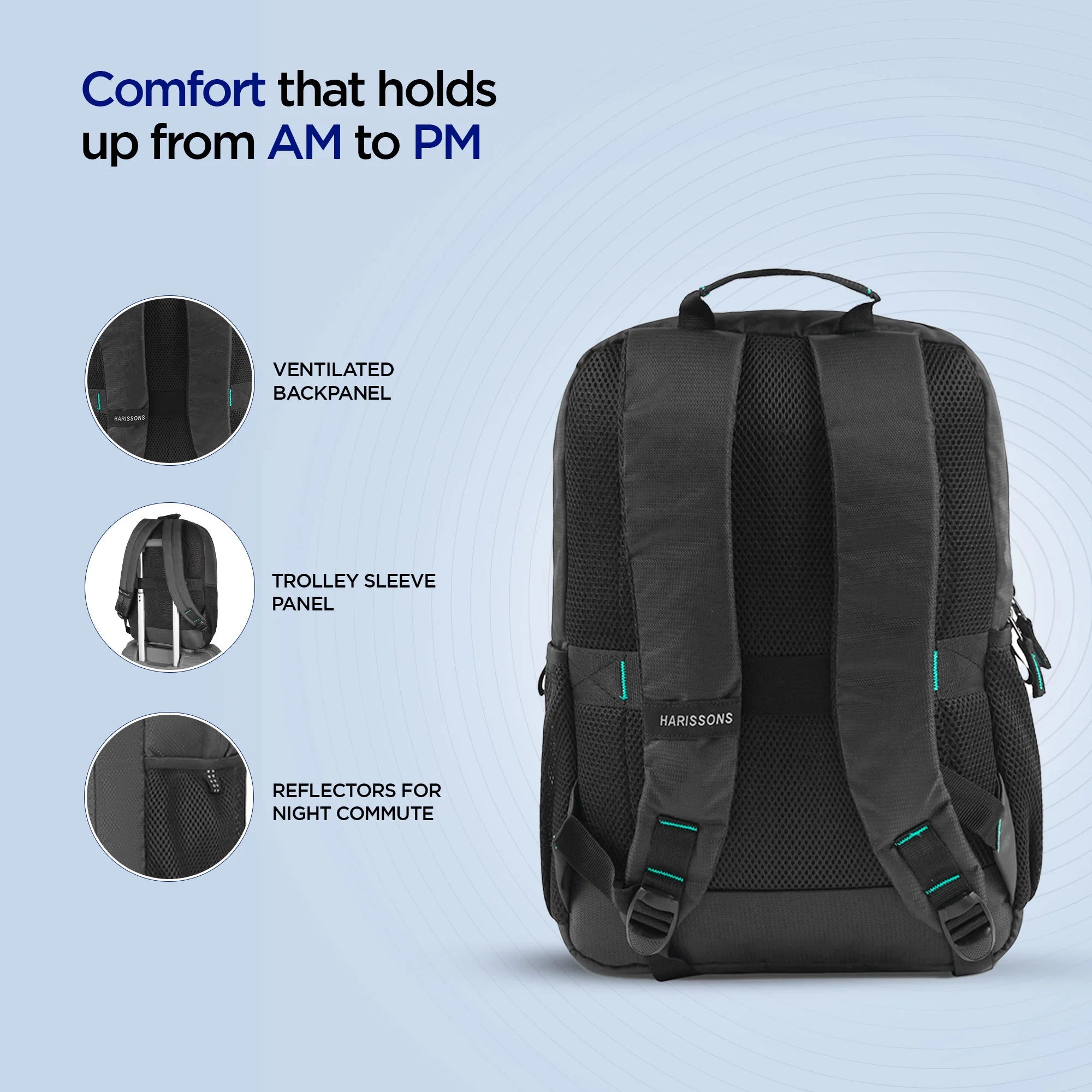 Comfort that holds up from AM to PM

HARISSONS

VENTILATED BACKPANEL

TROLLEY SLEEVE PANEL

REFLECTORS FOR NIGHT COMMUTE

HARISSONS